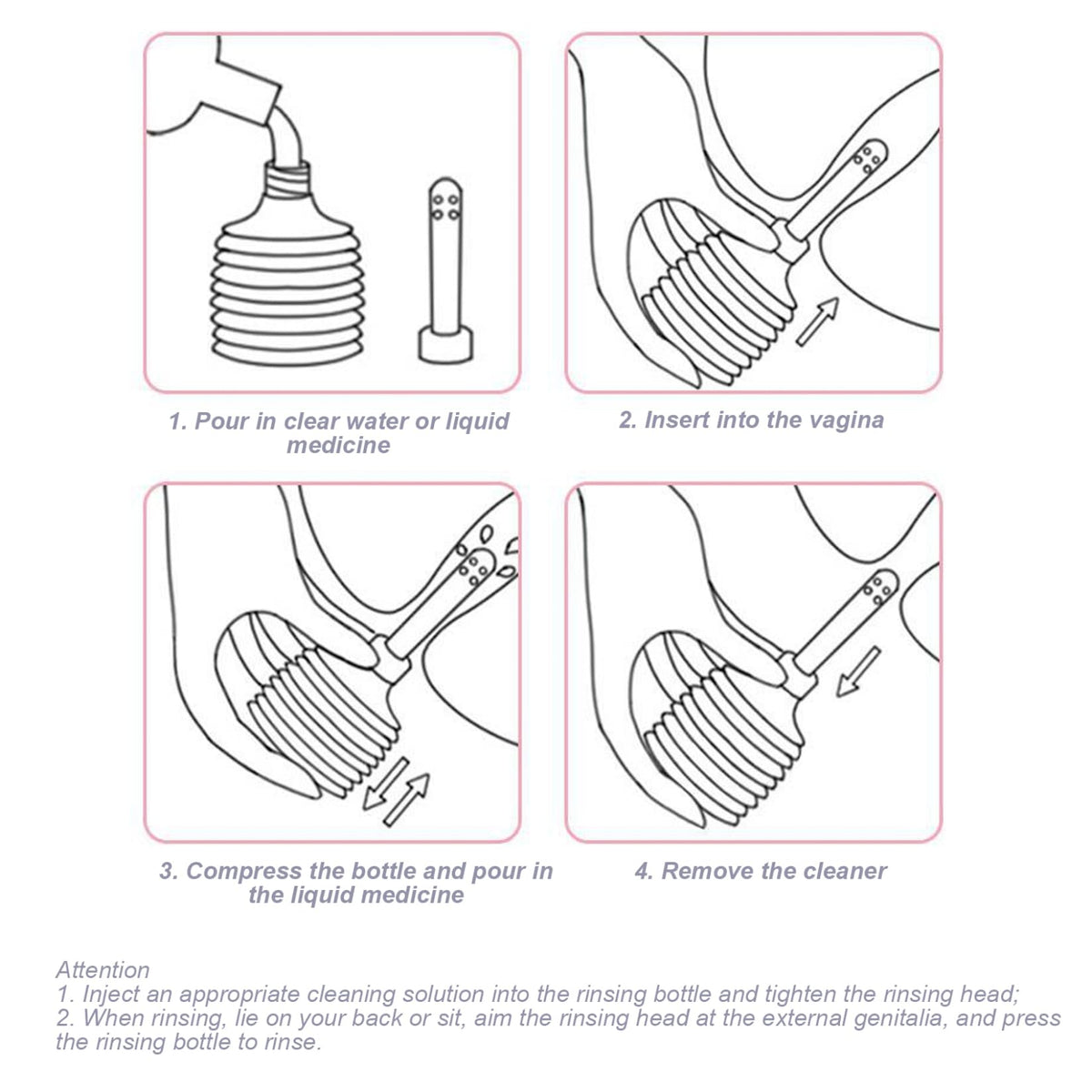 1. Pour in clear water or liquid medicine

2. Insert into the vagina

3. Compress the bottle and pour in the liquid medicine

4. Remove the cleaner

Attention
1. Inject an appropriate cleaning solution into the rinsing bottle and tighten the rinsing head;
2. When rinsing, lie on your back or sit, aim the rinsing head at the external genitalia, and press the rinsing bottle to rinse.